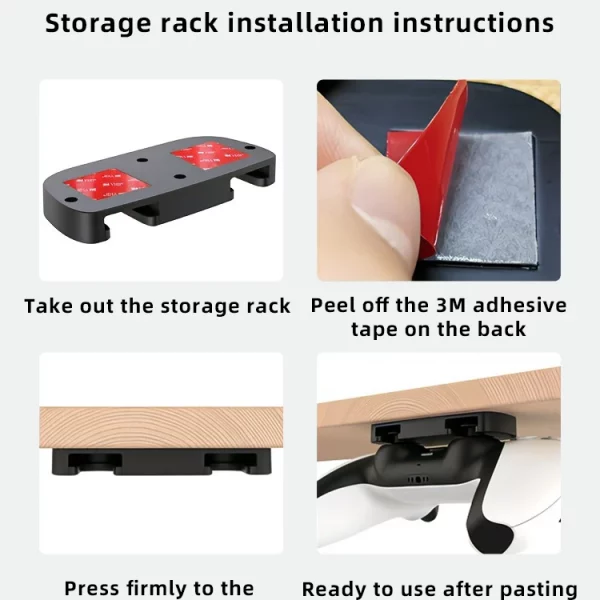 Storage rack installation instructions

Take out the storage rack

Peel off the 3M adhesive tape on the back

Press firmly to the

Ready to use after pasting